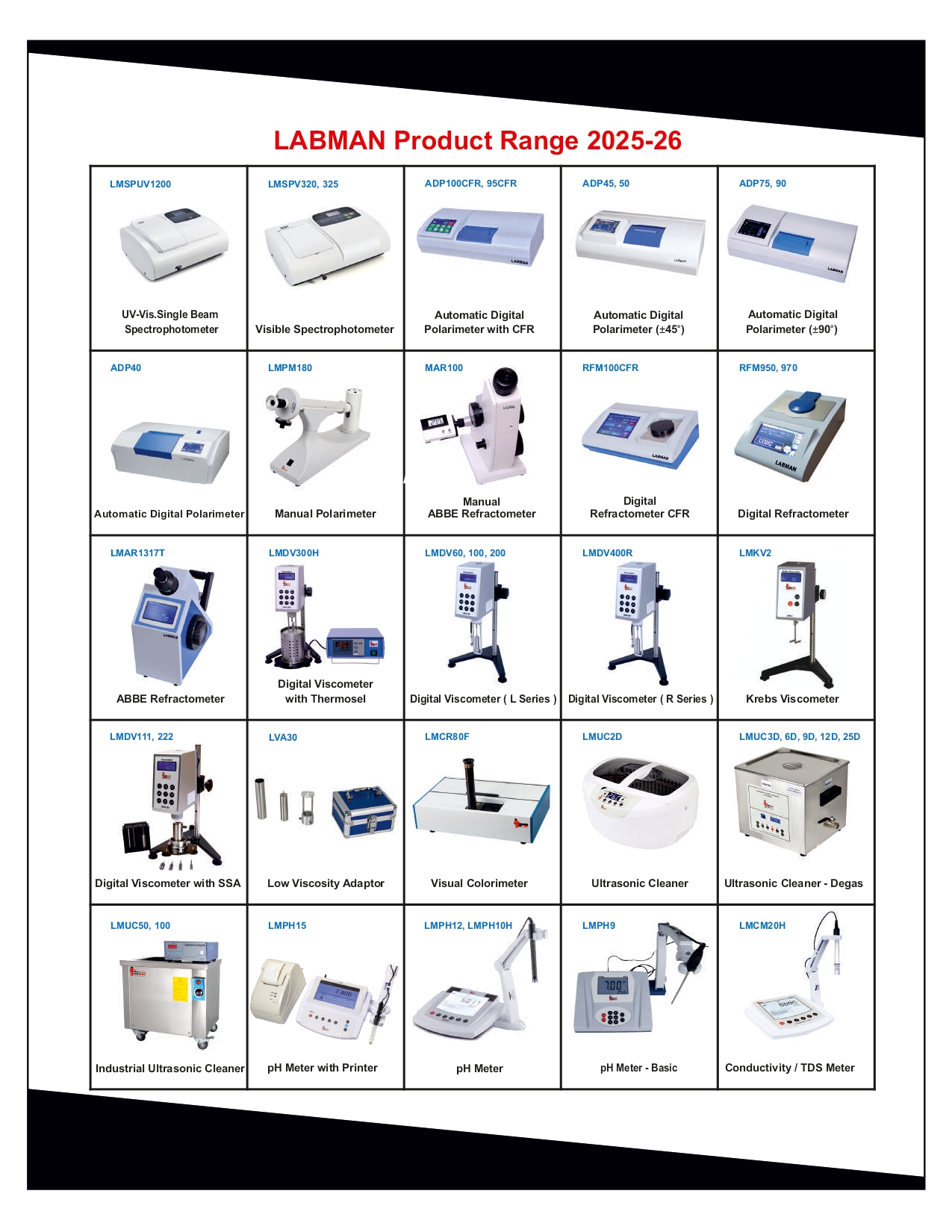 LABMAN Product Range 2025-26

| LMSPUV1200 UV-Vis.Single Beam Spectrophotometer | LMSPV320, 325 Visible Spectrophotometer | ADP100CFR, 95CFR Automatic Digital Polarimeter with CFR | ADP45, 50 Automatic Digital Polarimeter (±45°) | ADP75, 90 Automatic Digital Polarimeter (±90°) |
|---|---|---|---|---|
| ADP40 Automatic Digital Polarimeter | LMPM180 Manual Polarimeter | MAR100 Manual ABBE Refractometer | RFM100CFR Digital Refractometer CFR | RFM950, 970 Digital Refractometer |
| LMAR1317T ABBE Refractometer | LMDV300H Digital Viscometer with Thermosel | LMDV60, 100, 200 Digital Viscometer ( L Series ) | LMDV400R Digital Viscometer ( R Series ) | LMKV2 Krebs Viscometer |
| LMDV111, 222 Digital Viscometer with SSA | LVA30 Low Viscosity Adaptor | LMCR80F Visual Colorimeter | LMUC2D Ultrasonic Cleaner | LMUC3D, 6D, 9D, 12D, 25D Ultrasonic Cleaner - Degas |
| LMUC50, 100 Industrial Ultrasonic Cleaner | LMPH15 pH Meter with Printer | LMPH12, LMPH10H pH Meter | LMPH9 pH Meter - Basic | LMCM20H Conductivity / TDS Meter |